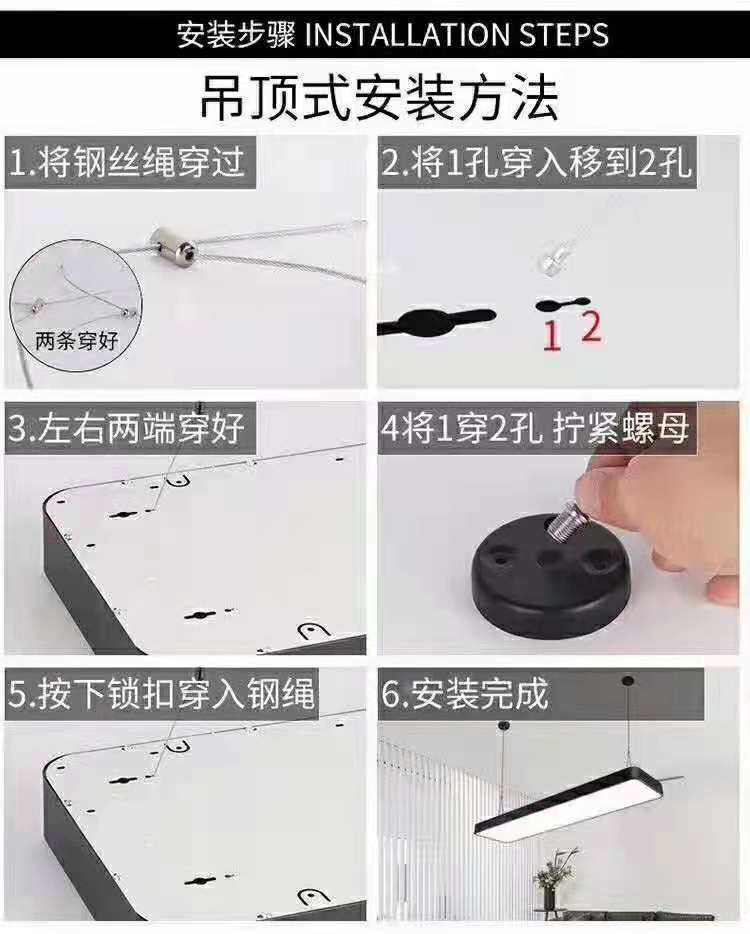 安装步骤 INSTALLATION STEPS

吊顶式安装方法

1.将钢丝绳穿过

两条穿好

2.将1孔穿入移到2孔

1 2

3.左右两端穿好

4将1穿2孔 拧紧螺母

5.按下锁扣穿入钢绳

6.安装完成